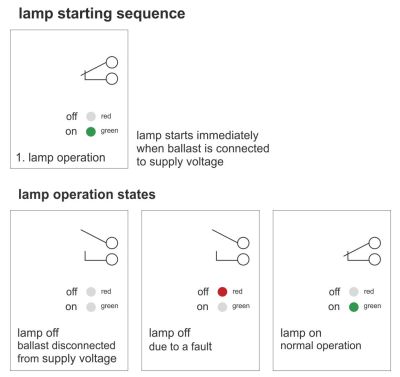 lamp starting sequence

off red
on green

1. lamp operation

lamp starts immediately when ballast is connected to supply voltage

lamp operation states

off red
on green

lamp off
ballast disconnected from supply voltage

off red
on green

lamp off
due to a fault

off red
on green

lamp on
normal operation